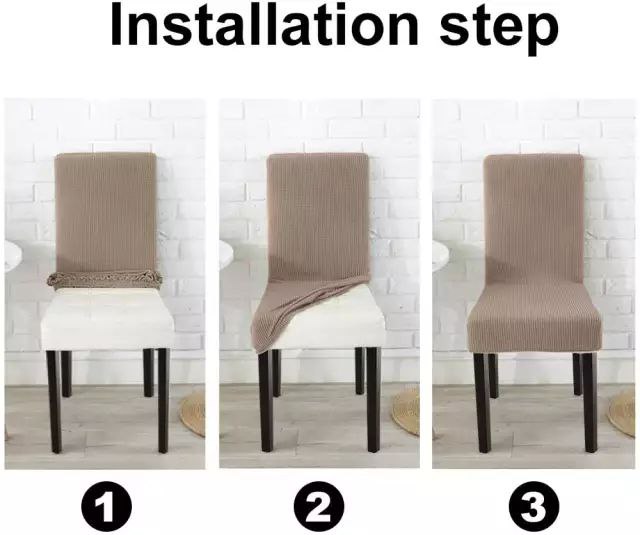 Installation step

1

2

3